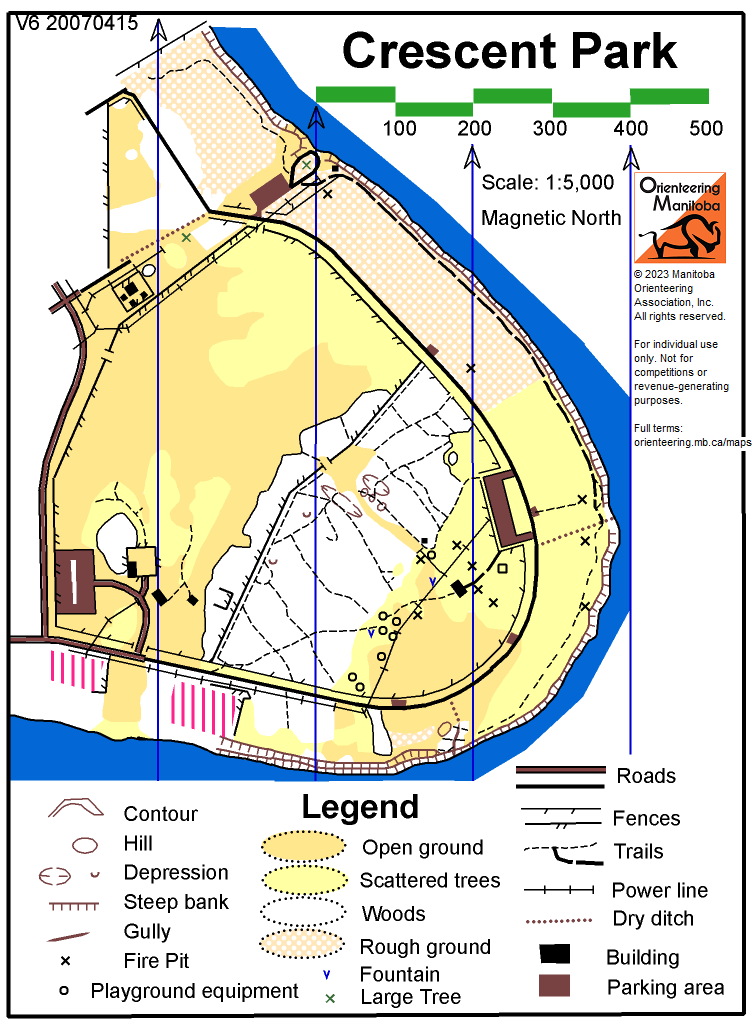 V6 20070415

Crescent Park

100 200 300 400 500

Scale: 1:5,000

Magnetic North

Orienteering Manitoba

© 2023 Manitoba Orienteering Association, Inc. All rights reserved.

For individual use only. Not for competitions or revenue-generating purposes.

Full terms: orienteering.mb.ca/maps

Legend

Contour
Hill
Depression
Steep bank
Gully
Fire Pit
Playground equipment

Open ground
Scattered trees
Woods
Rough ground
Fountain
Large Tree

Roads
Fences
Trails
Power line
Dry ditch
Building
Parking area